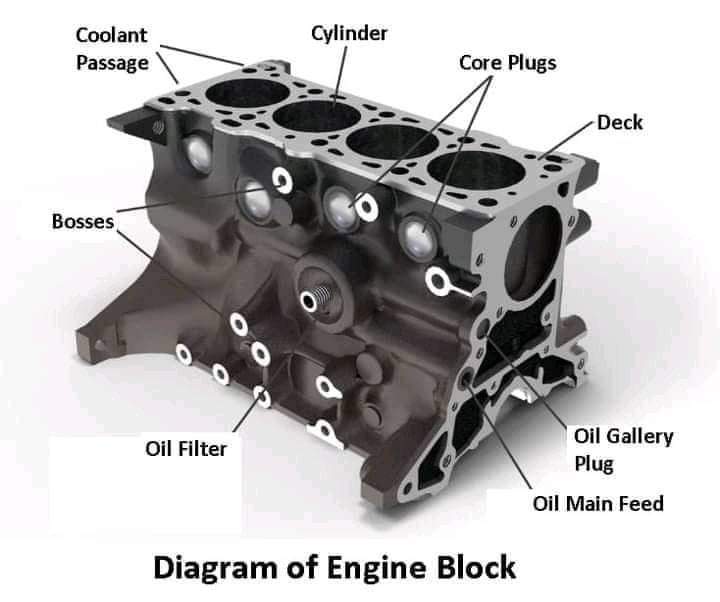 Coolant Passage

Cylinder

Core Plugs

Deck

Bosses

Oil Filter

Oil Gallery Plug

Oil Main Feed

Diagram of Engine Block