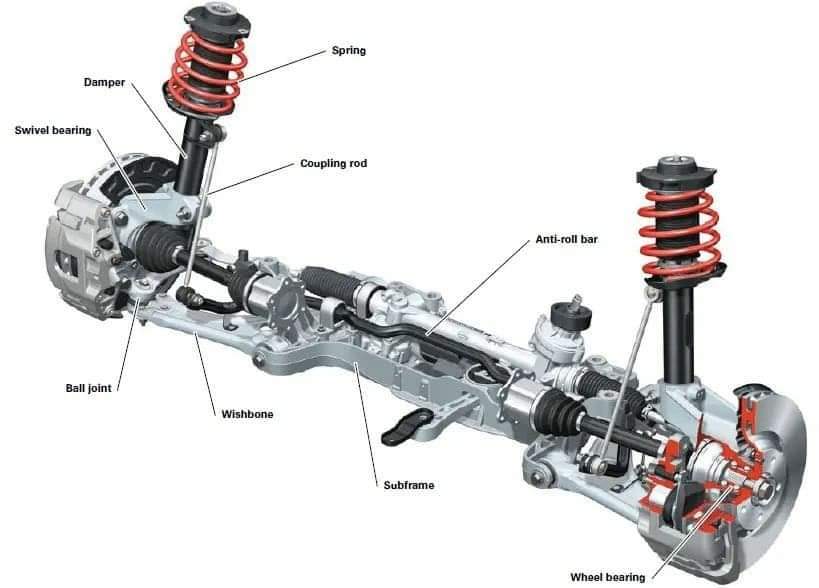 Spring

Damper

Swivel bearing

Coupling rod

Anti-roll bar

Ball joint

Wishbone

Subframe

Wheel bearing