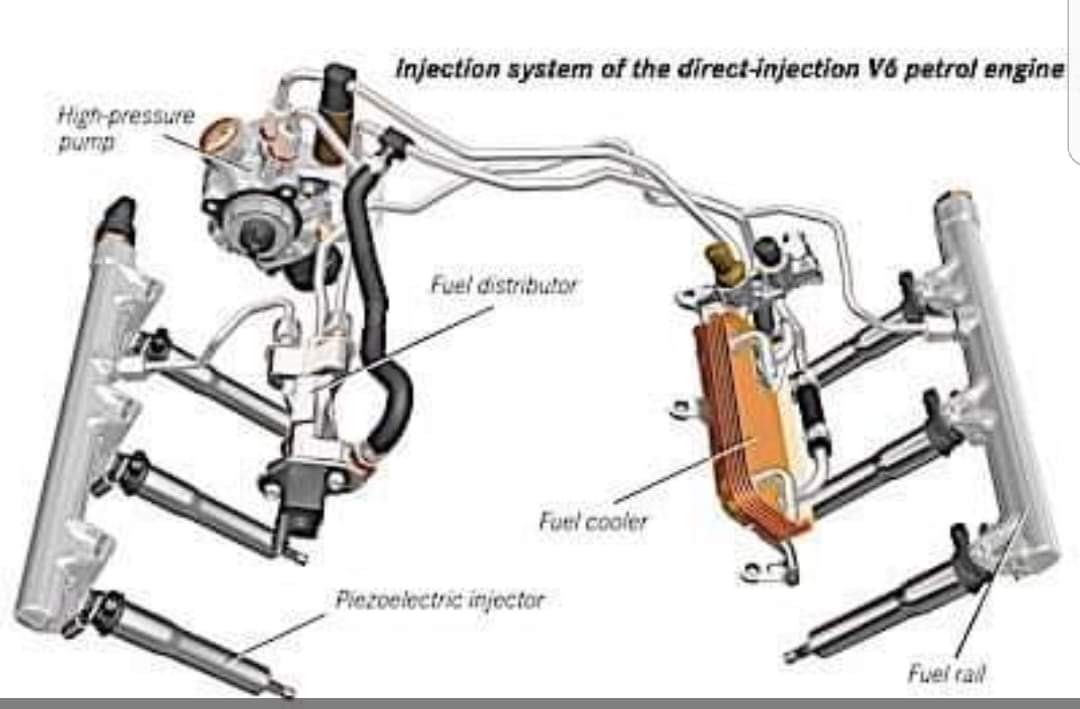 Injection system of the direct-injection V6 petrol engine

High-pressure pump

Fuel distributor

Fuel cooler

Piezoelectric injector

Fuel rail